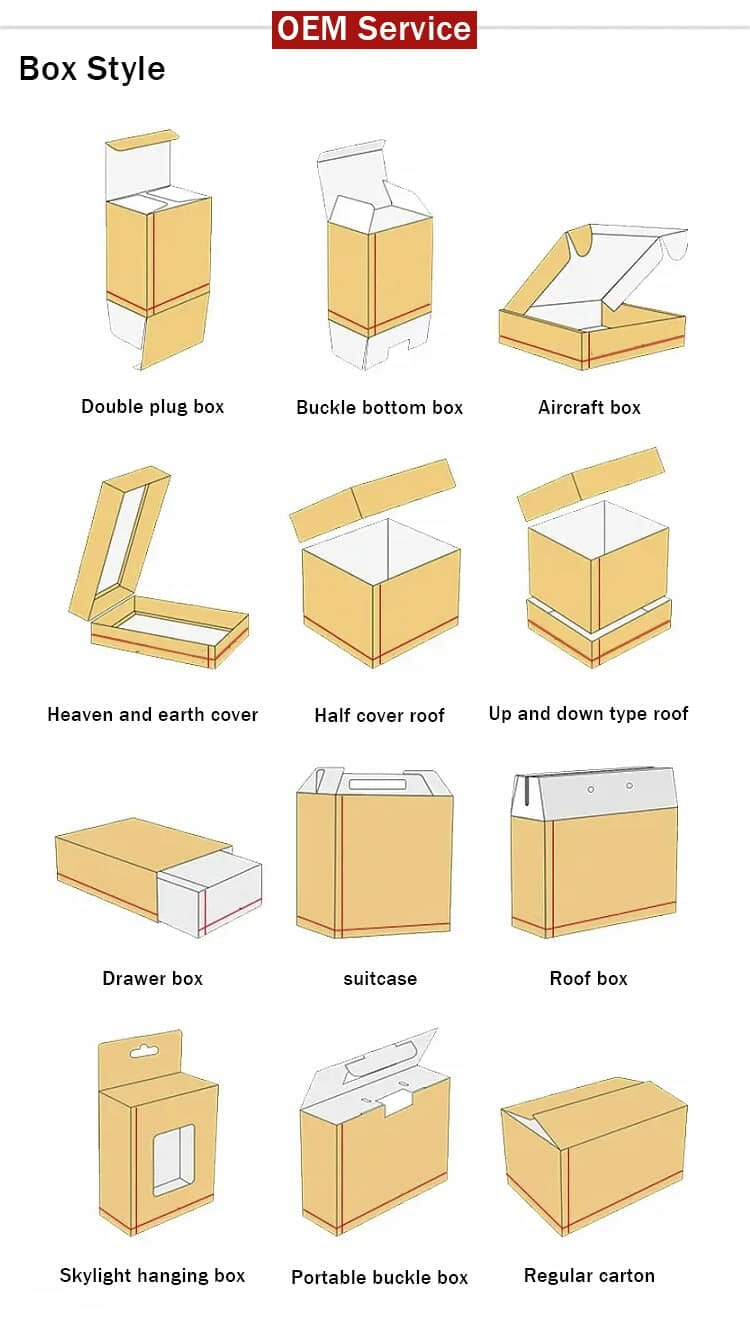 OEM Service

Box Style

Double plug box

Buckle bottom box

Aircraft box

Heaven and earth cover

Half cover roof

Up and down type roof

Drawer box

suitcase

Roof box

Skylight hanging box

Portable buckle box

Regular carton